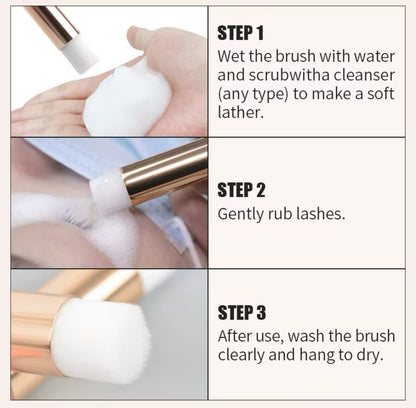 STEP 1
Wet the brush with water and scrubwitha cleanser (any type) to make a soft lather.

STEP 2
Gently rub lashes.

STEP 3
After use, wash the brush clearly and hang to dry.