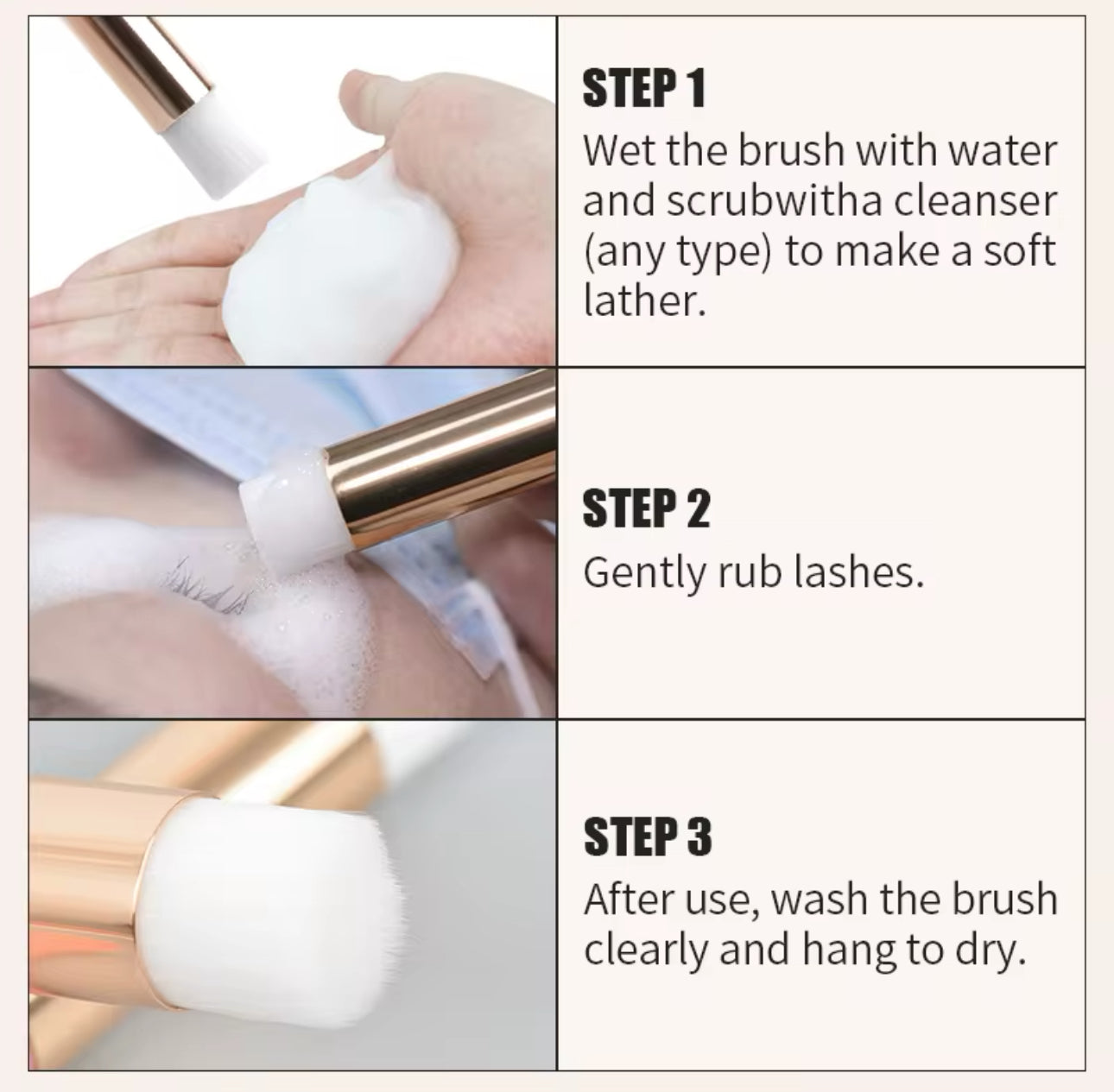 STEP 1
Wet the brush with water and scrubwitha cleanser (any type) to make a soft lather.

STEP 2
Gently rub lashes.

STEP 3
After use, wash the brush clearly and hang to dry.